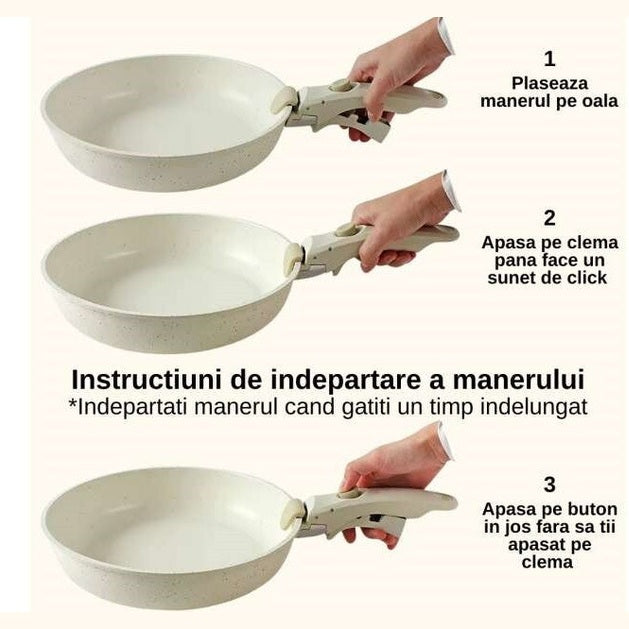 1
Plaseaza manerul pe oala

2
Apasa pe clema pana face un sunet de click

Instructiuni de indepartare a manerului
*Indepartati manerul cand gatiti un timp indelungat

3
Apasa pe buton in jos fara sa tii apasat pe clema