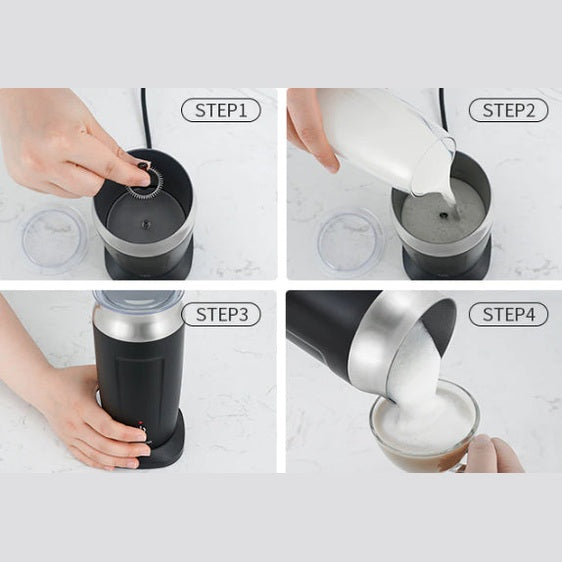 STEP1

STEP2

STEP3

STEP4