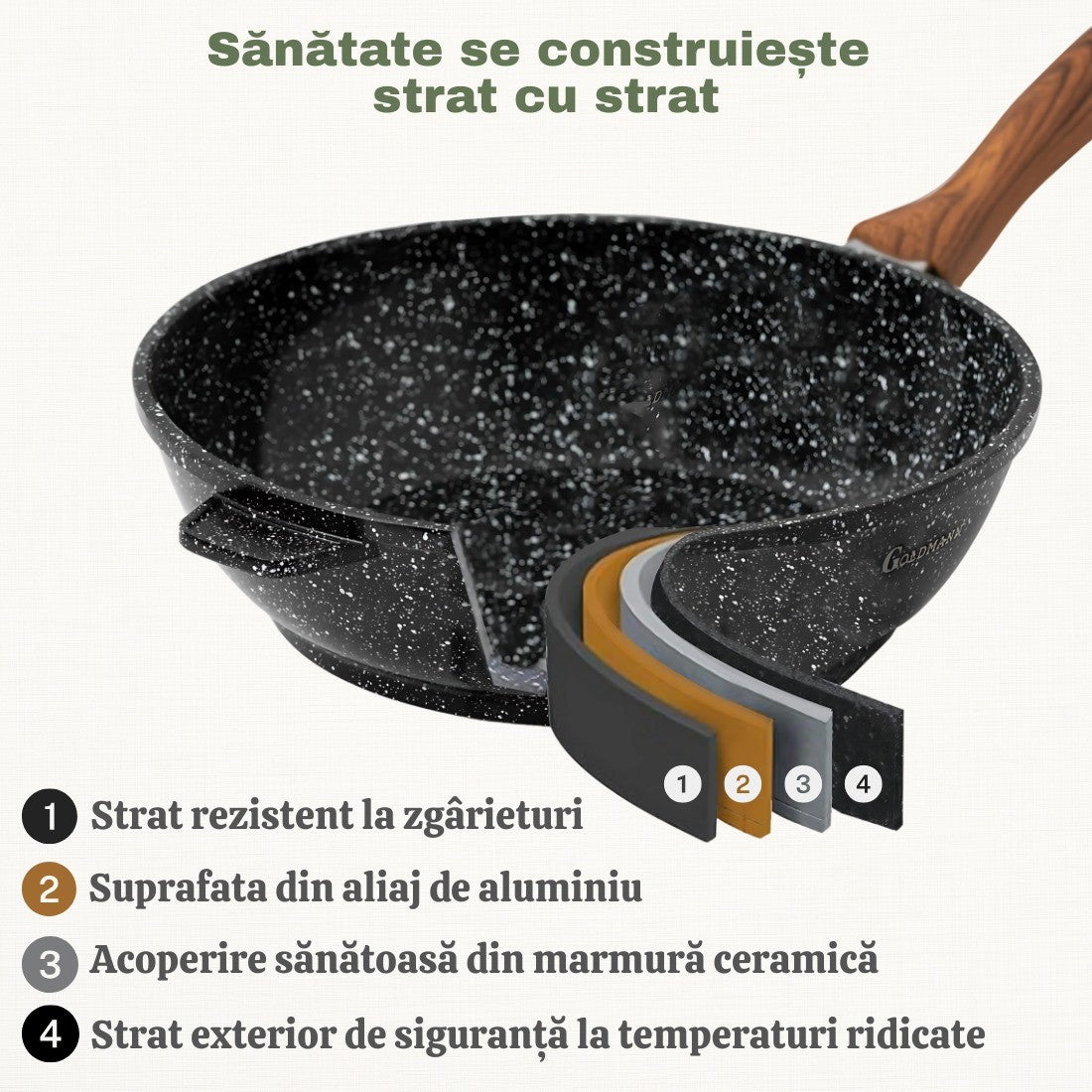 Sănătate se construiește strat cu strat

GOLDMANN

1 2 3 4

1 Strat rezistent la zgârieturi

2 Suprafata din aliaj de aluminiu

3 Acoperire sănătoasă din marmură ceramică

4 Strat exterior de siguranță la temperaturi ridicate